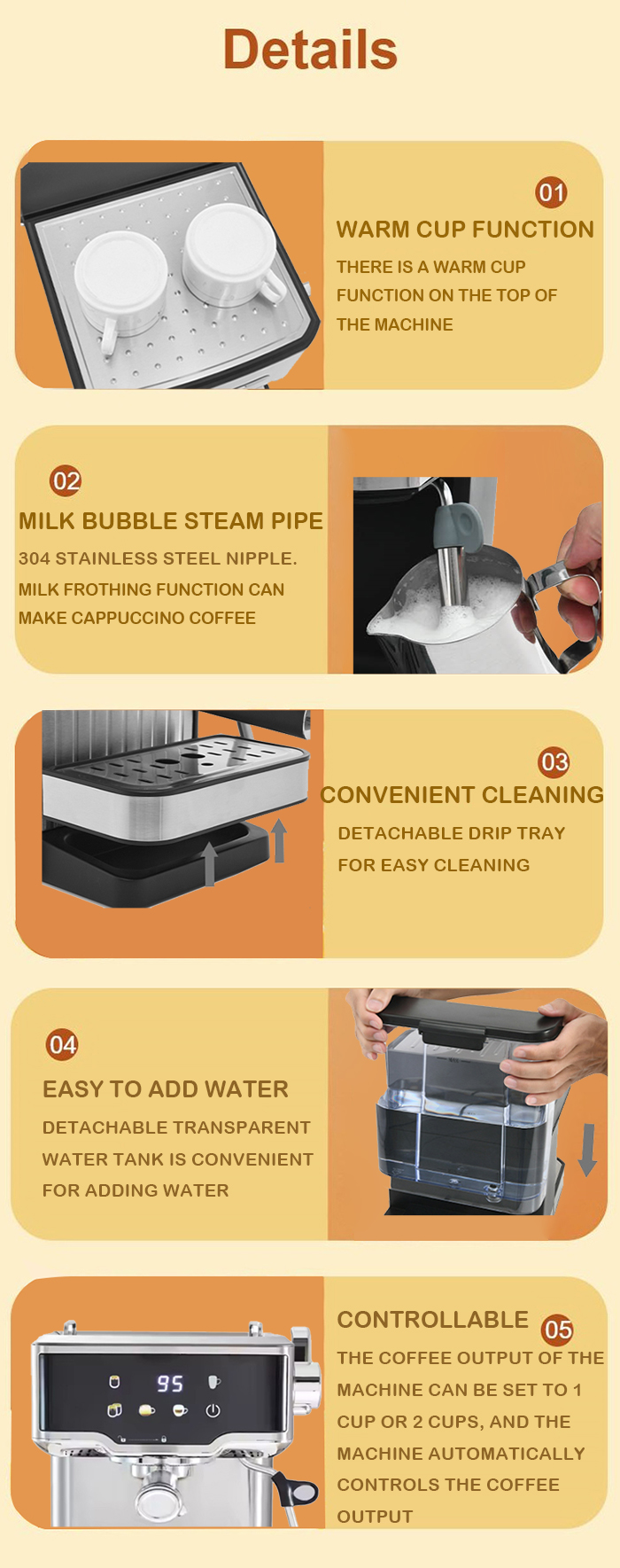 Details

01
WARM CUP FUNCTION
THERE IS A WARM CUP FUNCTION ON THE TOP OF THE MACHINE

02
MILK BUBBLE STEAM PIPE
304 STAINLESS STEEL NIPPLE. MILK FROTHING FUNCTION CAN MAKE CAPPUCCINO COFFEE

03
CONVENIENT CLEANING
DETACHABLE DRIP TRAY FOR EASY CLEANING

04
EASY TO ADD WATER
DETACHABLE TRANSPARENT WATER TANK IS CONVENIENT FOR ADDING WATER

95

CONTROLLABLE 05
THE COFFEE OUTPUT OF THE MACHINE CAN BE SET TO 1 CUP OR 2 CUPS, AND THE MACHINE AUTOMATICALLY CONTROLS THE COFFEE OUTPUT