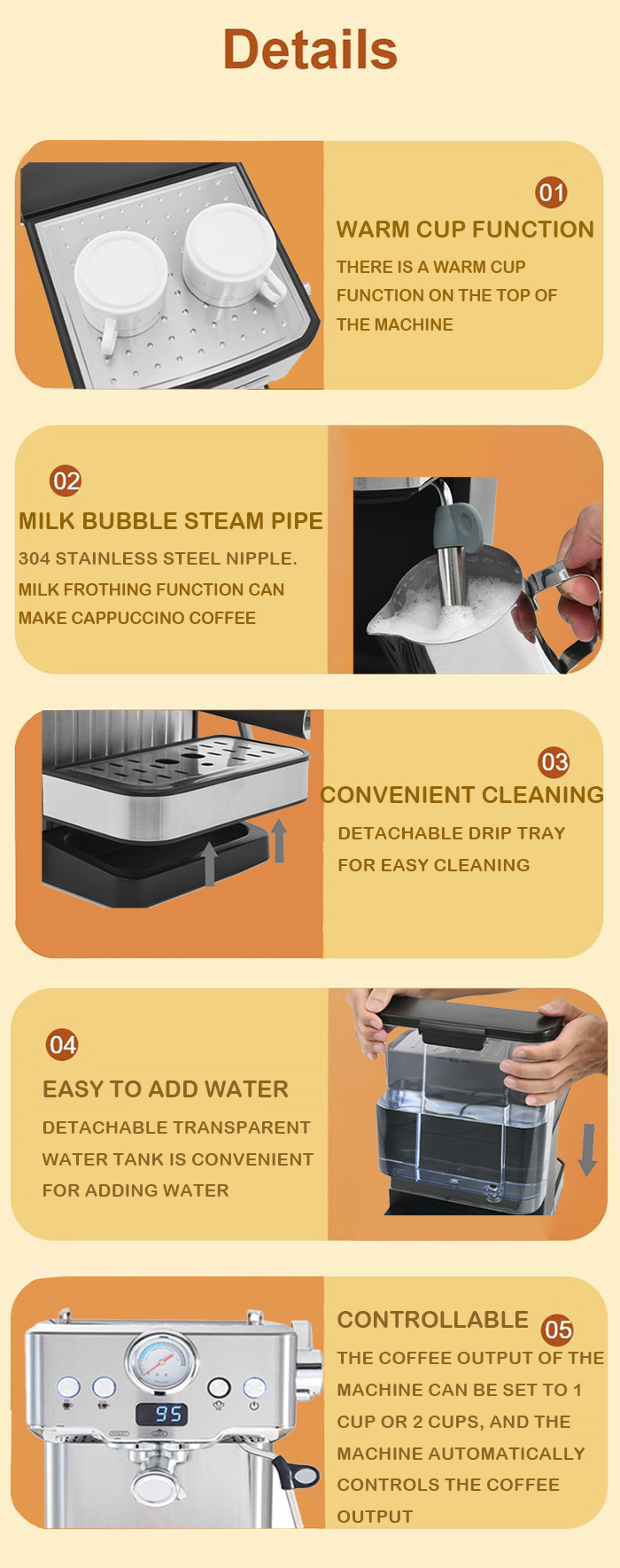 Details

01
WARM CUP FUNCTION
THERE IS A WARM CUP FUNCTION ON THE TOP OF THE MACHINE

02
MILK BUBBLE STEAM PIPE
304 STAINLESS STEEL NIPPLE. MILK FROTHING FUNCTION CAN MAKE CAPPUCCINO COFFEE

03
CONVENIENT CLEANING
DETACHABLE DRIP TRAY FOR EASY CLEANING

04
EASY TO ADD WATER
DETACHABLE TRANSPARENT WATER TANK IS CONVENIENT FOR ADDING WATER

CONTROLLABLE 05
THE COFFEE OUTPUT OF THE MACHINE CAN BE SET TO 1 CUP OR 2 CUPS, AND THE MACHINE AUTOMATICALLY CONTROLS THE COFFEE OUTPUT

95