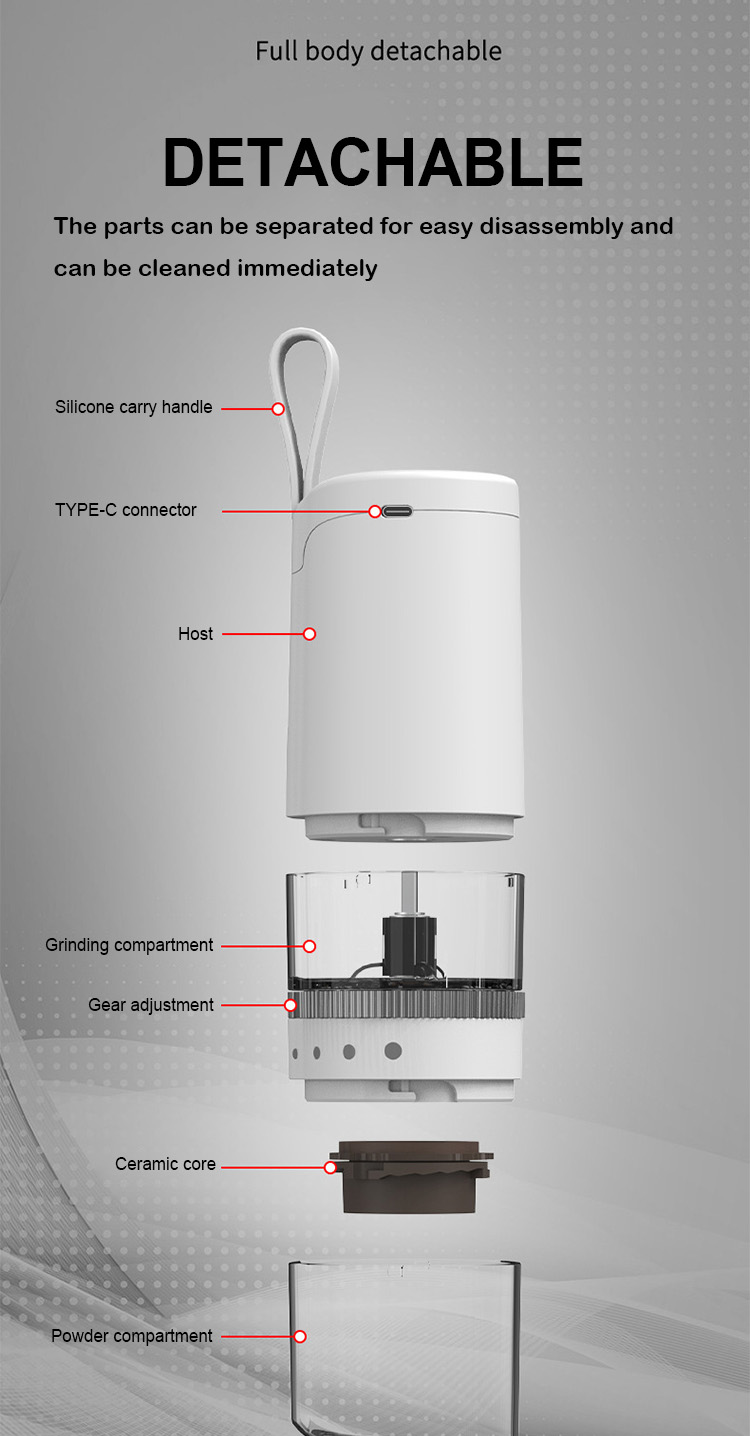 Full body detachable

DETACHABLE

The parts can be separated for easy disassembly and can be cleaned immediately

Silicone carry handle

TYPE-C connector

Host

Grinding compartment

Gear adjustment

Ceramic core

Powder compartment