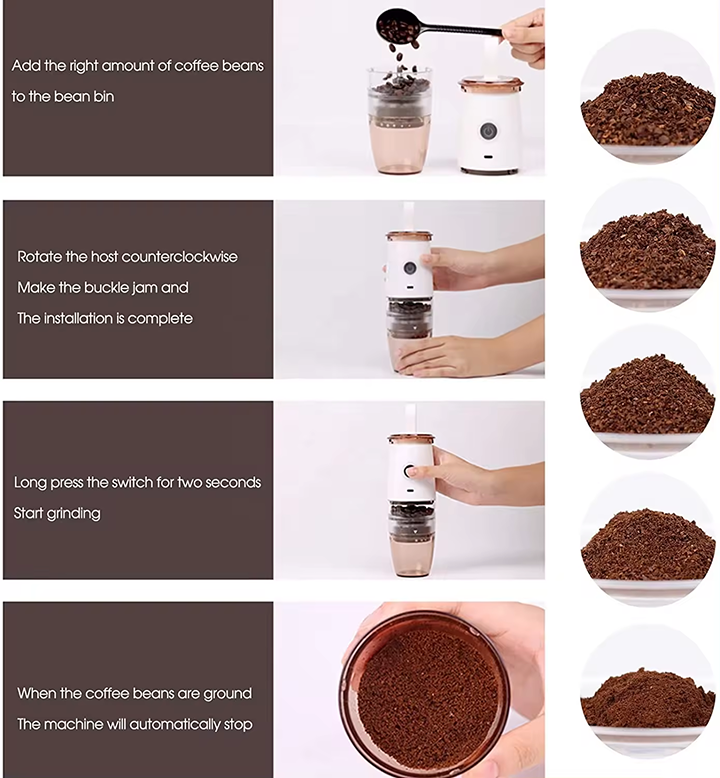 Add the right amount of coffee beans to the bean bin

Rotate the host counterclockwise
Make the buckle jam and
The installation is complete

Long press the switch for two seconds
Start grinding

When the coffee beans are ground
The machine will automatically stop