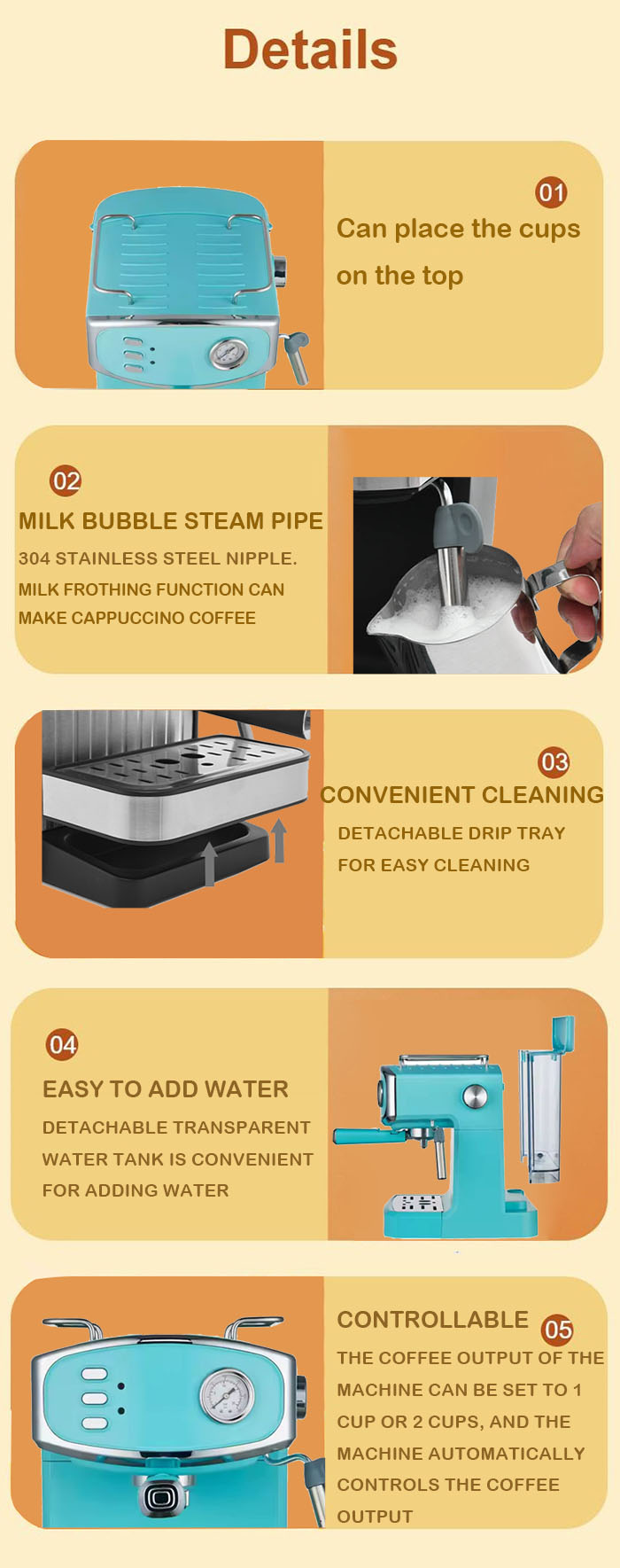 Details

01
Can place the cups on the top

02
MILK BUBBLE STEAM PIPE
304 STAINLESS STEEL NIPPLE. MILK FROTHING FUNCTION CAN MAKE CAPPUCCINO COFFEE

03
CONVENIENT CLEANING
DETACHABLE DRIP TRAY FOR EASY CLEANING

04
EASY TO ADD WATER
DETACHABLE TRANSPARENT WATER TANK IS CONVENIENT FOR ADDING WATER

CONTROLLABLE 05
THE COFFEE OUTPUT OF THE MACHINE CAN BE SET TO 1 CUP OR 2 CUPS, AND THE MACHINE AUTOMATICALLY CONTROLS THE COFFEE OUTPUT