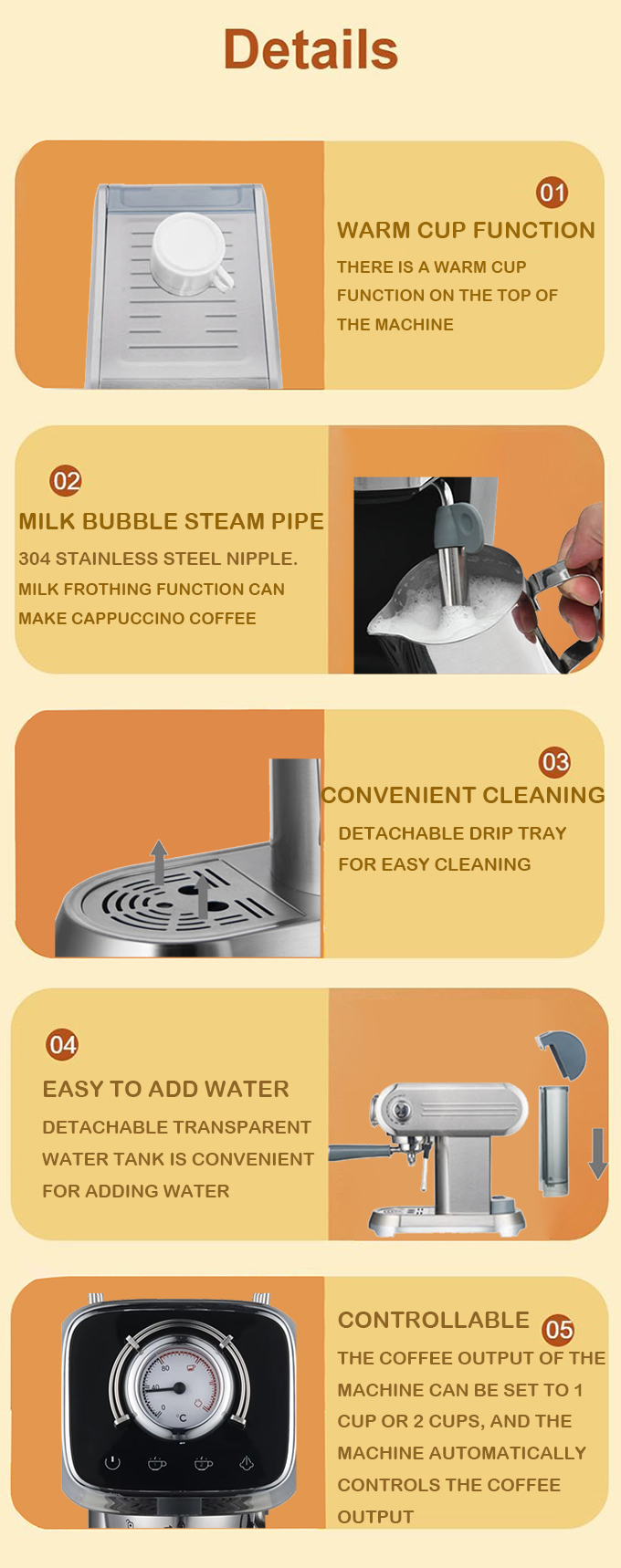 Details

01
WARM CUP FUNCTION
THERE IS A WARM CUP FUNCTION ON THE TOP OF THE MACHINE

02
MILK BUBBLE STEAM PIPE
304 STAINLESS STEEL NIPPLE. MILK FROTHING FUNCTION CAN MAKE CAPPUCCINO COFFEE

03
CONVENIENT CLEANING
DETACHABLE DRIP TRAY FOR EASY CLEANING

04
EASY TO ADD WATER
DETACHABLE TRANSPARENT WATER TANK IS CONVENIENT FOR ADDING WATER

80
40
0
°C

CONTROLLABLE 05
THE COFFEE OUTPUT OF THE MACHINE CAN BE SET TO 1 CUP OR 2 CUPS, AND THE MACHINE AUTOMATICALLY CONTROLS THE COFFEE OUTPUT