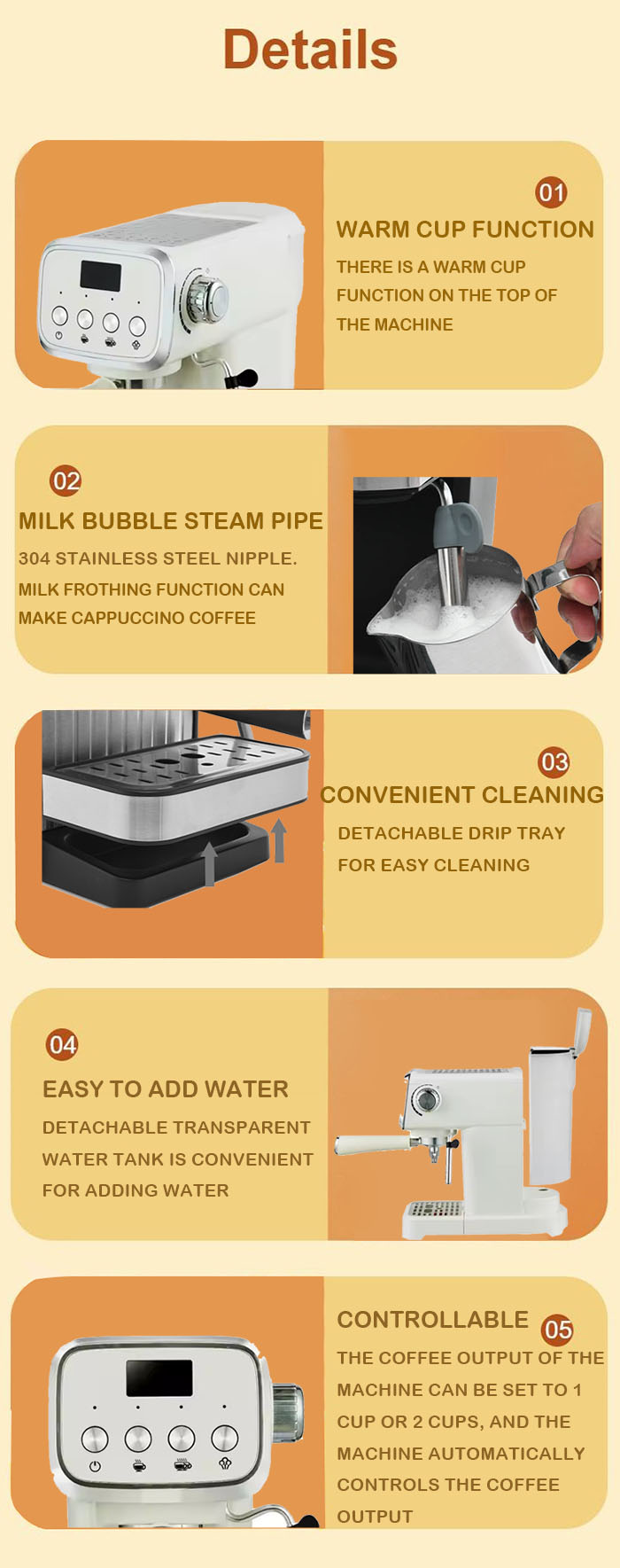 Details

01

WARM CUP FUNCTION

THERE IS A WARM CUP FUNCTION ON THE TOP OF THE MACHINE

02

MILK BUBBLE STEAM PIPE

304 STAINLESS STEEL NIPPLE. MILK FROTHING FUNCTION CAN MAKE CAPPUCCINO COFFEE

03

CONVENIENT CLEANING

DETACHABLE DRIP TRAY FOR EASY CLEANING

04

EASY TO ADD WATER

DETACHABLE TRANSPARENT WATER TANK IS CONVENIENT FOR ADDING WATER

CONTROLLABLE 05

THE COFFEE OUTPUT OF THE MACHINE CAN BE SET TO 1 CUP OR 2 CUPS, AND THE MACHINE AUTOMATICALLY CONTROLS THE COFFEE OUTPUT